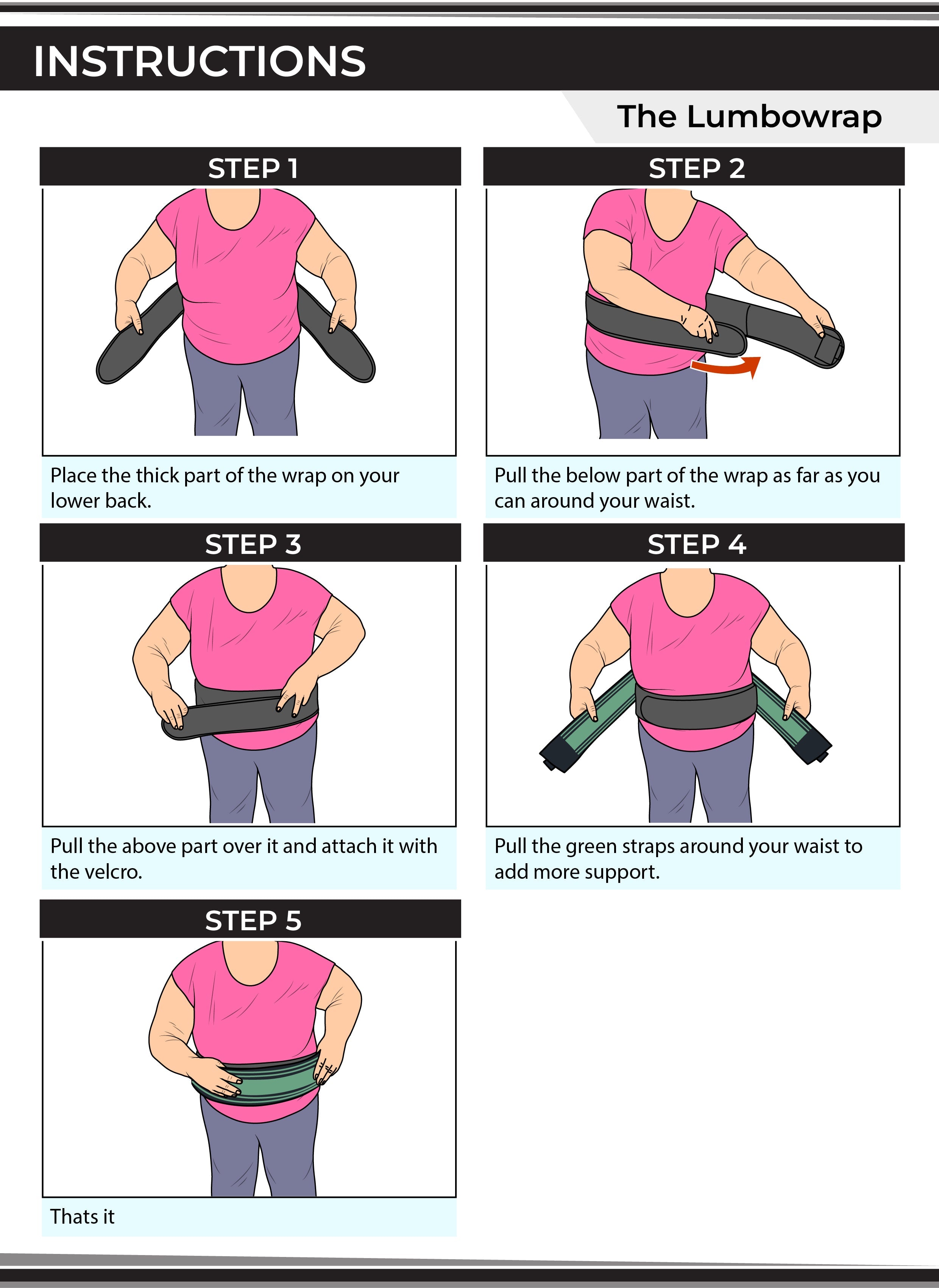 INSTRUCTIONS

The Lumbowrap

STEP 1

Place the thick part of the wrap on your lower back.

STEP 2

Pull the below part of the wrap as far as you can around your waist.

STEP 3

Pull the above part over it and attach it with the velcro.

STEP 4

Pull the green straps around your waist to add more support.

STEP 5

Thats it